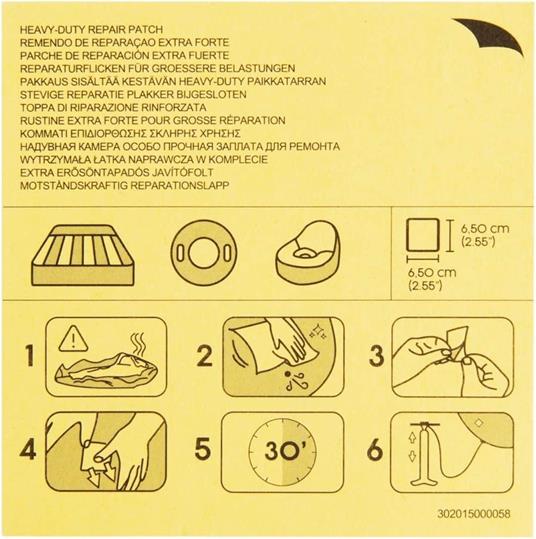 HEAVY-DUTY REPAIR PATCH
REMENDO DE REPARAÇAO EXTRA FORTE
PARCHE DE REPARACIÓN EXTRA FUERTE
REPARATURFLICKEN FÜR GROESSERE BELASTUNGEN
PAKKAUS SISÄLTÄÄ KESTÄVÄN HEAVY-DUTY PAIKKATARRAN
STEVIGE REPARATIE PLAKKER BIJGESLOTEN
TOPPA DI RIPARAZIONE RINFORZATA
RUSTINE EXTRA FORTE POUR GROSSE RÉPARATION
ΚΟΜΜΑΤΙ ΕΠΙΔΙΟΡΘΩΣΗΣ ΣΚΛΗΡΗΣ ΧΡΗΣΗΣ
НАДУВНАЯ КАМЕРА ОСОБО ПРОЧНАЯ ЗАПЛАТА ДЛЯ РЕМОНТА
WYTRZYMAŁA ŁATKA NAPRAWCZA W KOMPLECIE
EXTRA ERŐSÖNTAPADÓS JAVÍTÓFOLT
MOTSTÅNDSKRAFTIG REPARATIONSLAPP

6,50 cm
(2.55")
6,50 cm
(2.55")

1
2
3
4
5
30'
6

302015000058