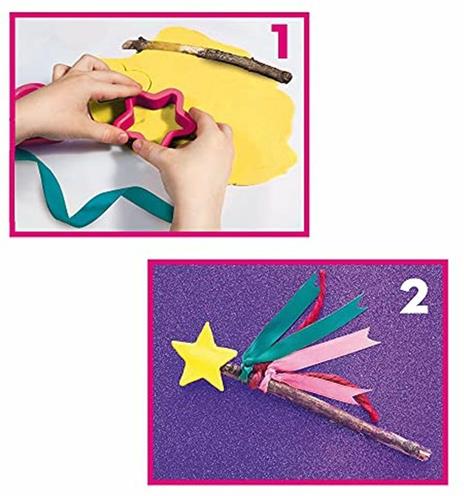 1

2