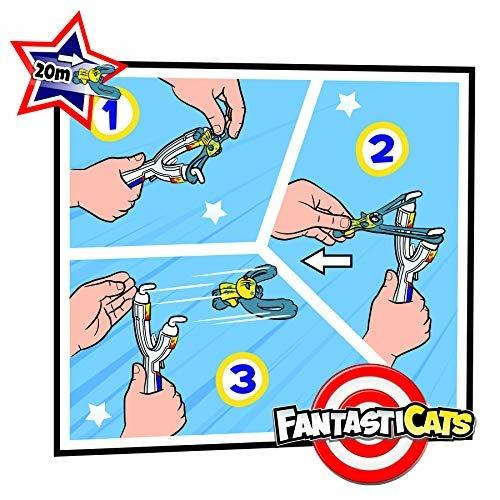 20m

1

2

3

FANTASTICATS