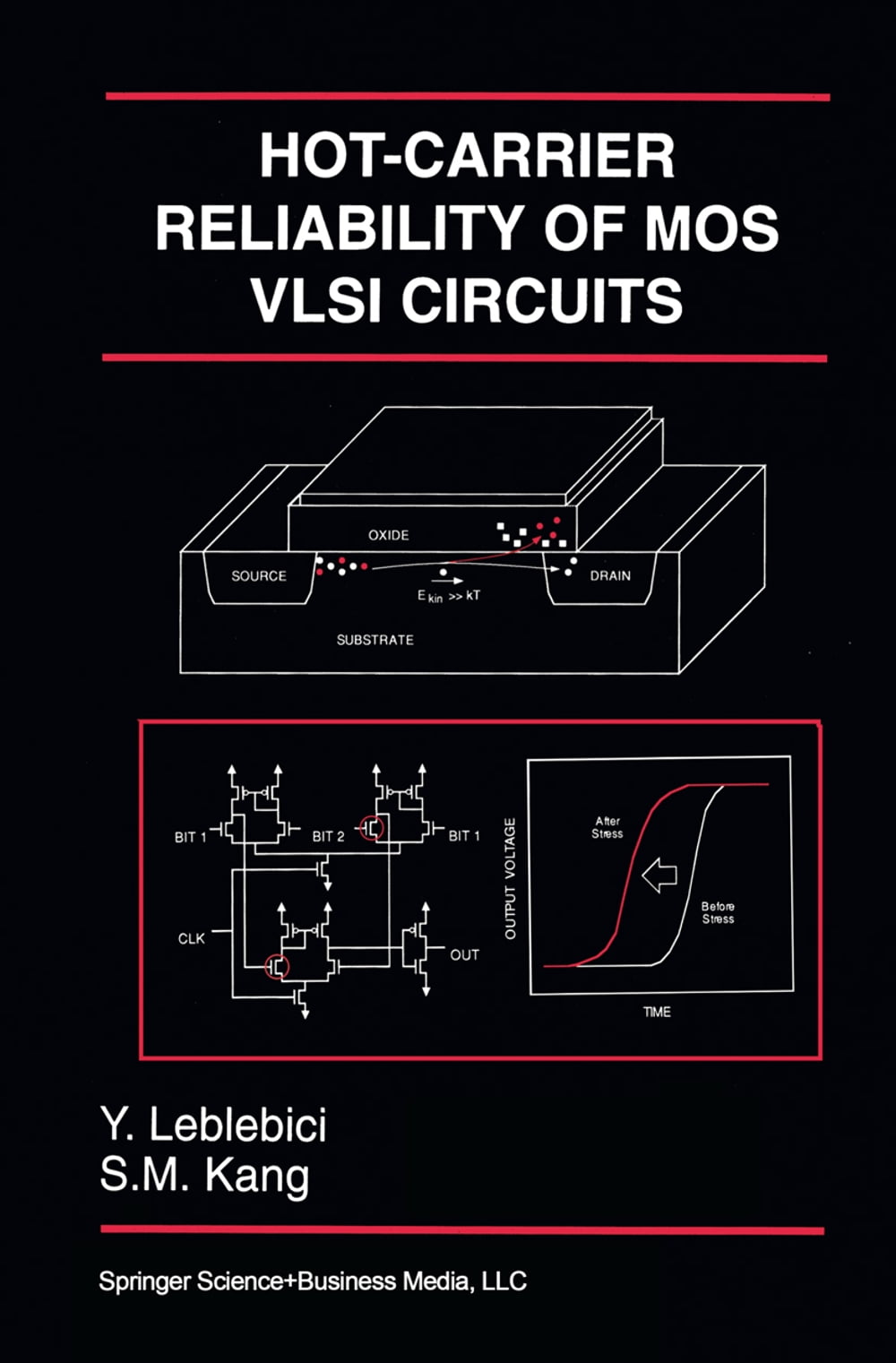 HOT-CARRIER RELIABILITY OF MOS VLSI CIRCUITS

OXIDE

SOURCE

DRAIN

$E_{kin} >> kT$

SUBSTRATE

BIT 1

BIT 2

BIT 1

CLK

OUT

OUTPUT VOLTAGE

After Stress

Before Stress

TIME

Y. Leblebici
S.M. Kang

Springer Science+Business Media, LLC