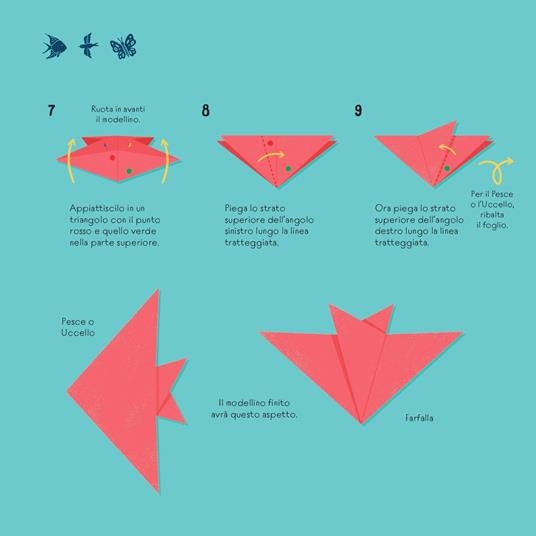 7

Ruota in avanti il modellino.

Appiattiscilo in un triangolo con il punto rosso e quello verde nella parte superiore.

8

Piega lo strato superiore dell'angolo sinistro lungo la linea tratteggiata.

9

Ora piega lo strato superiore dell'angolo destro lungo la linea tratteggiata.

Per il Pesce o l'Uccello, ribalta il foglio.

Pesce o Uccello

Il modellino finito avrà questo aspetto.

Farfalla