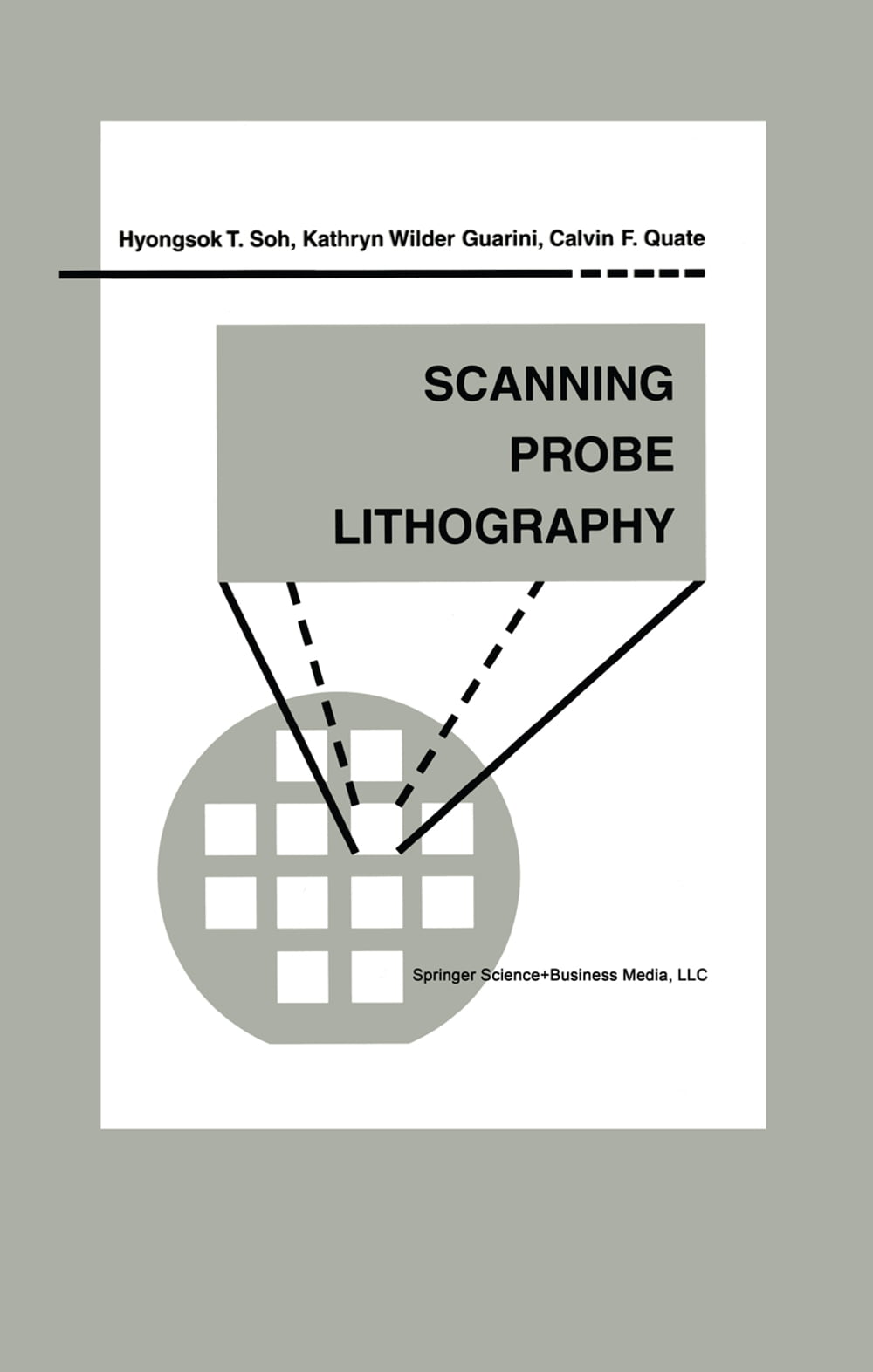 Hyongsok T. Soh, Kathryn Wilder Guarini, Calvin F. Quate

SCANNING
PROBE
LITHOGRAPHY

Springer Science+Business Media, LLC