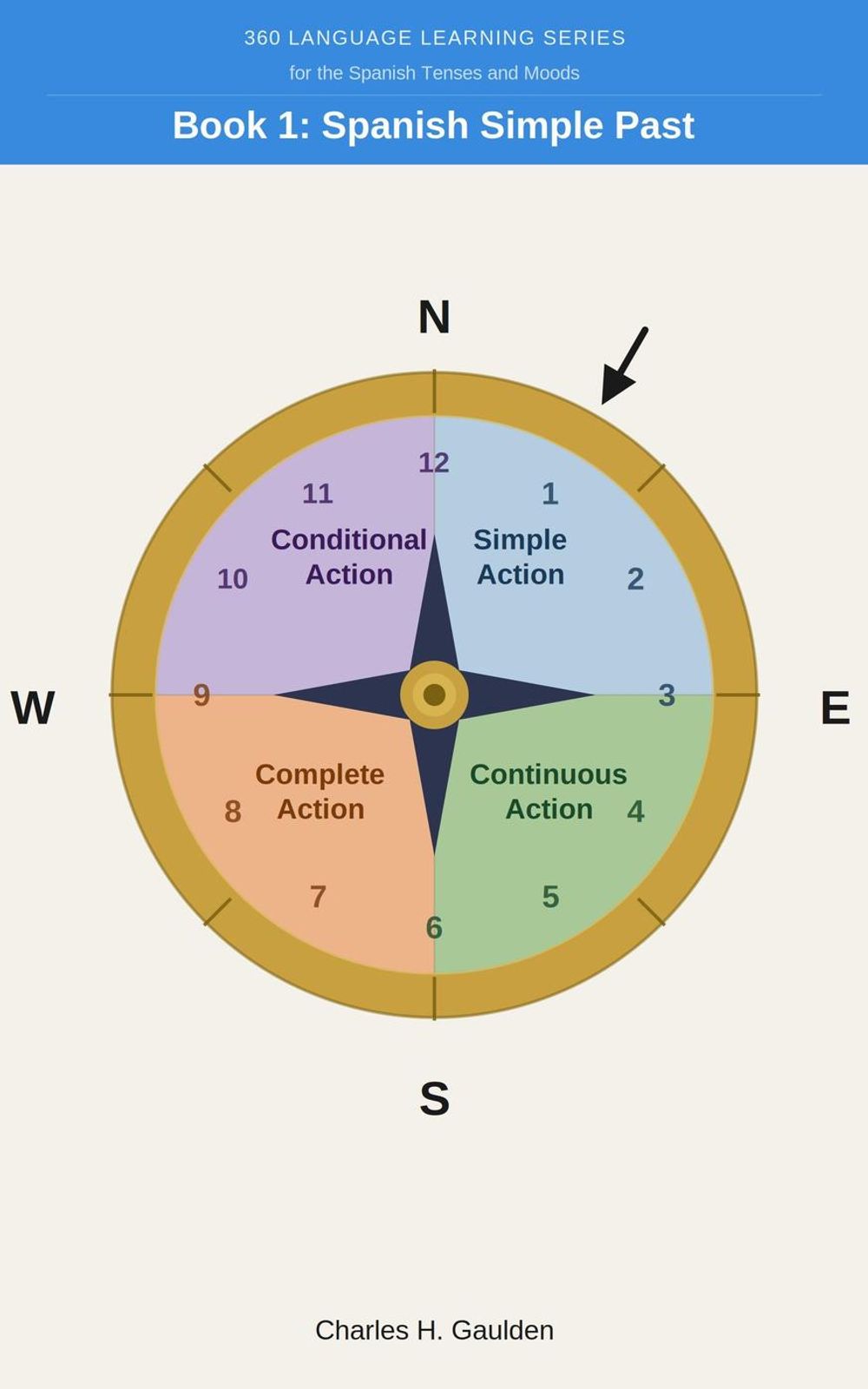 360 LANGUAGE LEARNING SERIES

for the Spanish Tenses and Moods

Book 1: Spanish Simple Past

N

12

11

1

Conditional Action

Simple Action

10

2

W

9

3

E

Complete Action

Continuous Action

8

4

7

5

6

S

Charles H. Gaulden