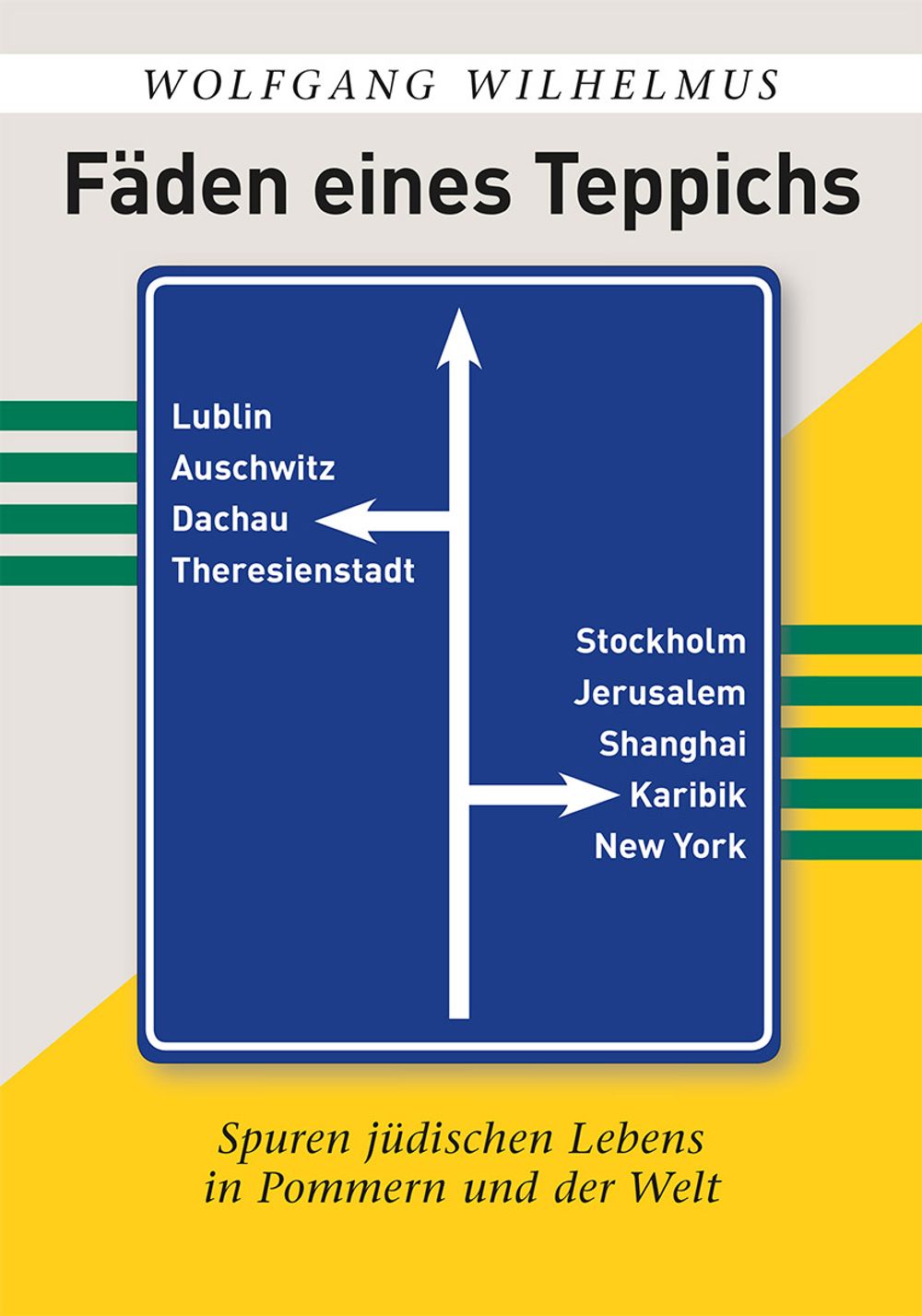 WOLFGANG WILHELMUS

Fäden eines Teppichs

Lublin
Auschwitz
Dachau
Theresienstadt

Stockholm
Jerusalem
Shanghai
Karibik
New York

Spuren jüdischen Lebens
in Pommern und der Welt