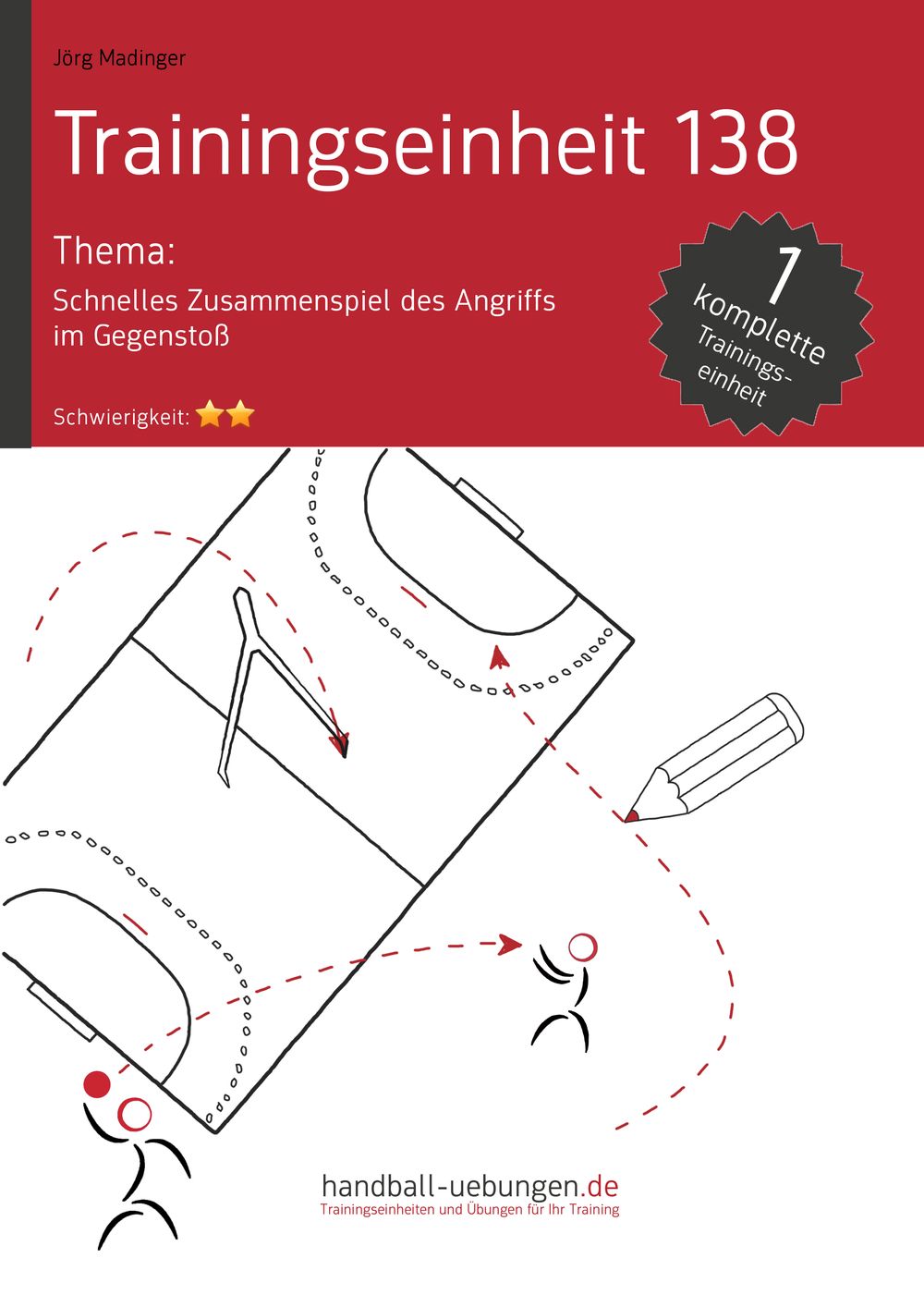 Jörg Madinger

Trainingseinheit 138

Thema:
Schnelles Zusammenspiel des Angriffs im Gegenstoß

Schwierigkeit: ⭐⭐

1 komplette Trainingseinheit

handball-uebungen.de
Trainingseinheiten und Übungen für Ihr Training