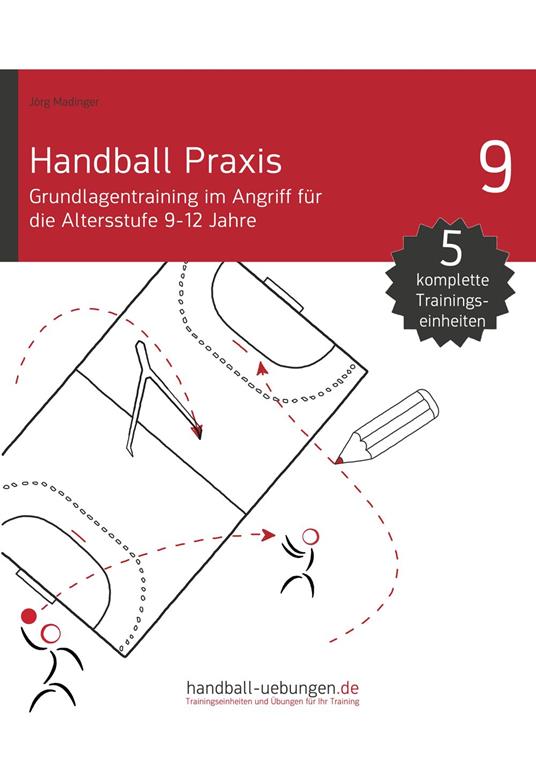 Jörg Madinger

Handball Praxis

9

Grundlagentraining im Angriff für die Altersstufe 9-12 Jahre

5 komplette Trainingseinheiten

handball-uebungen.de
Trainingseinheiten und Übungen für Ihr Training