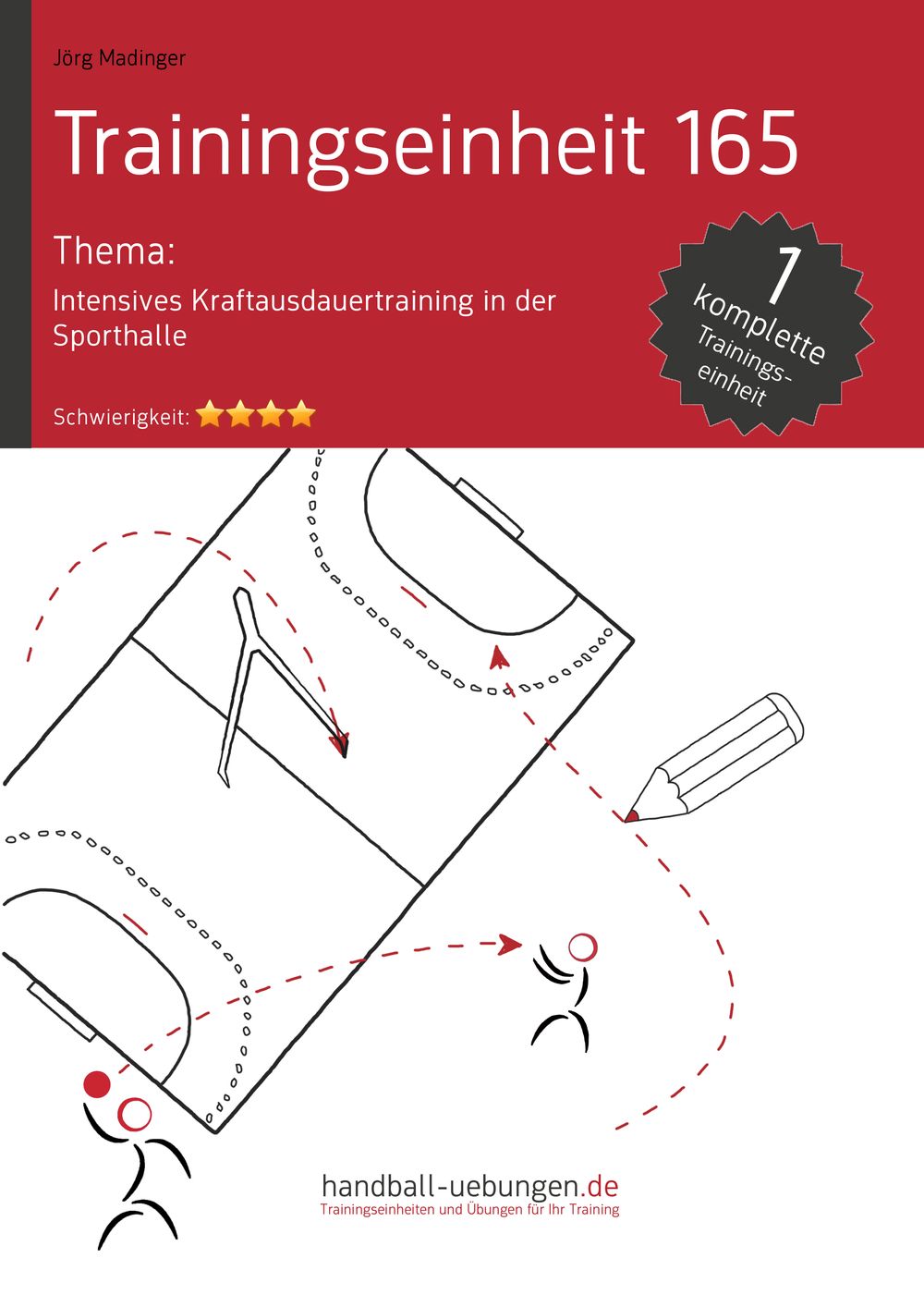 Jörg Madinger

Trainingseinheit 165

Thema:

Intensives Kraftausdauertraining in der Sporthalle

Schwierigkeit:

1 komplette Trainingseinheit

handball-uebungen.de
Trainingseinheiten und Übungen für Ihr Training