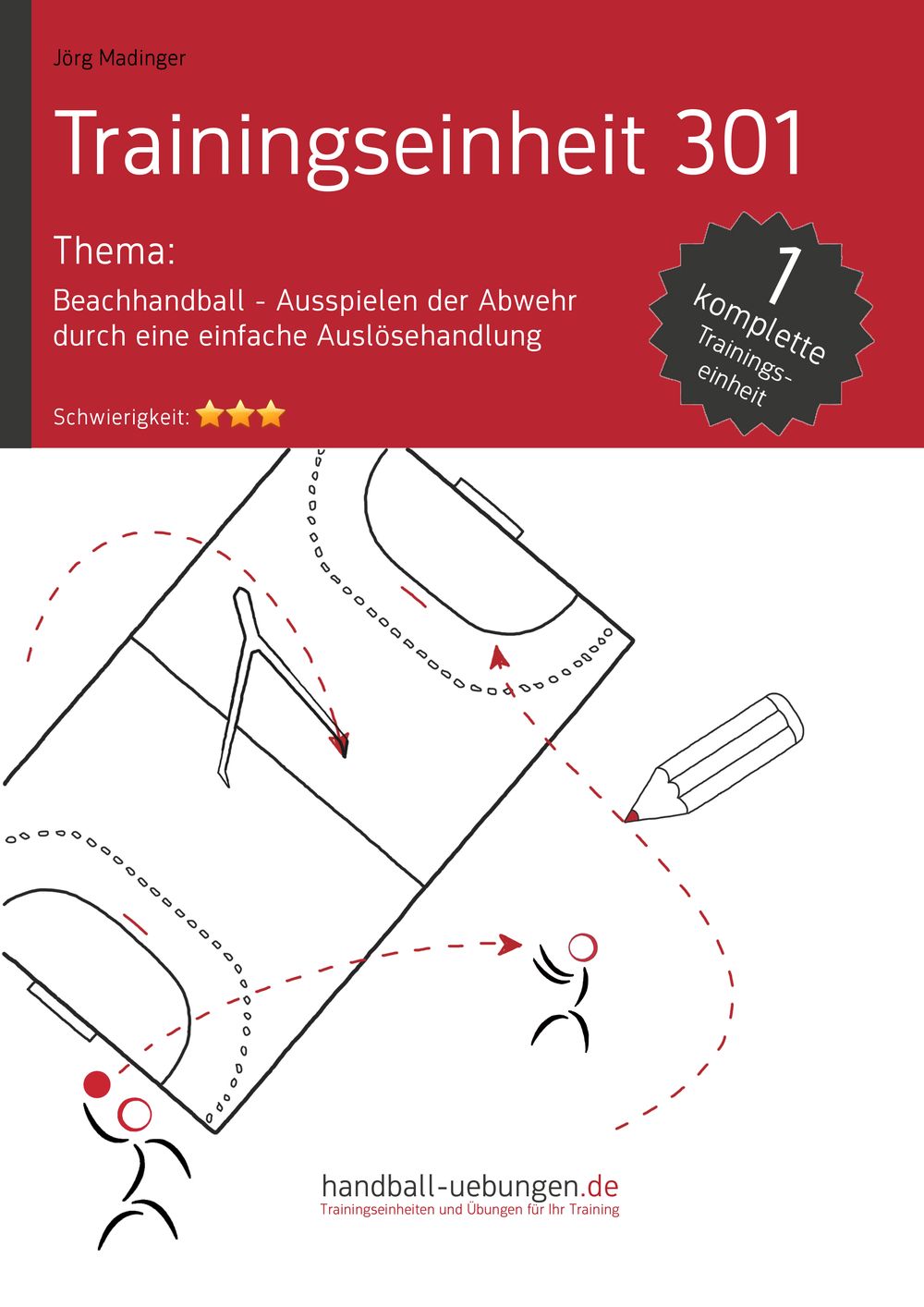 Jörg Madinger

Trainingseinheit 301

Thema:

Beachhandball - Ausspielen der Abwehr durch eine einfache Auslösehandlung

1 komplette Trainings-einheit

Schwierigkeit:

handball-uebungen.de
Trainingseinheiten und Übungen für Ihr Training