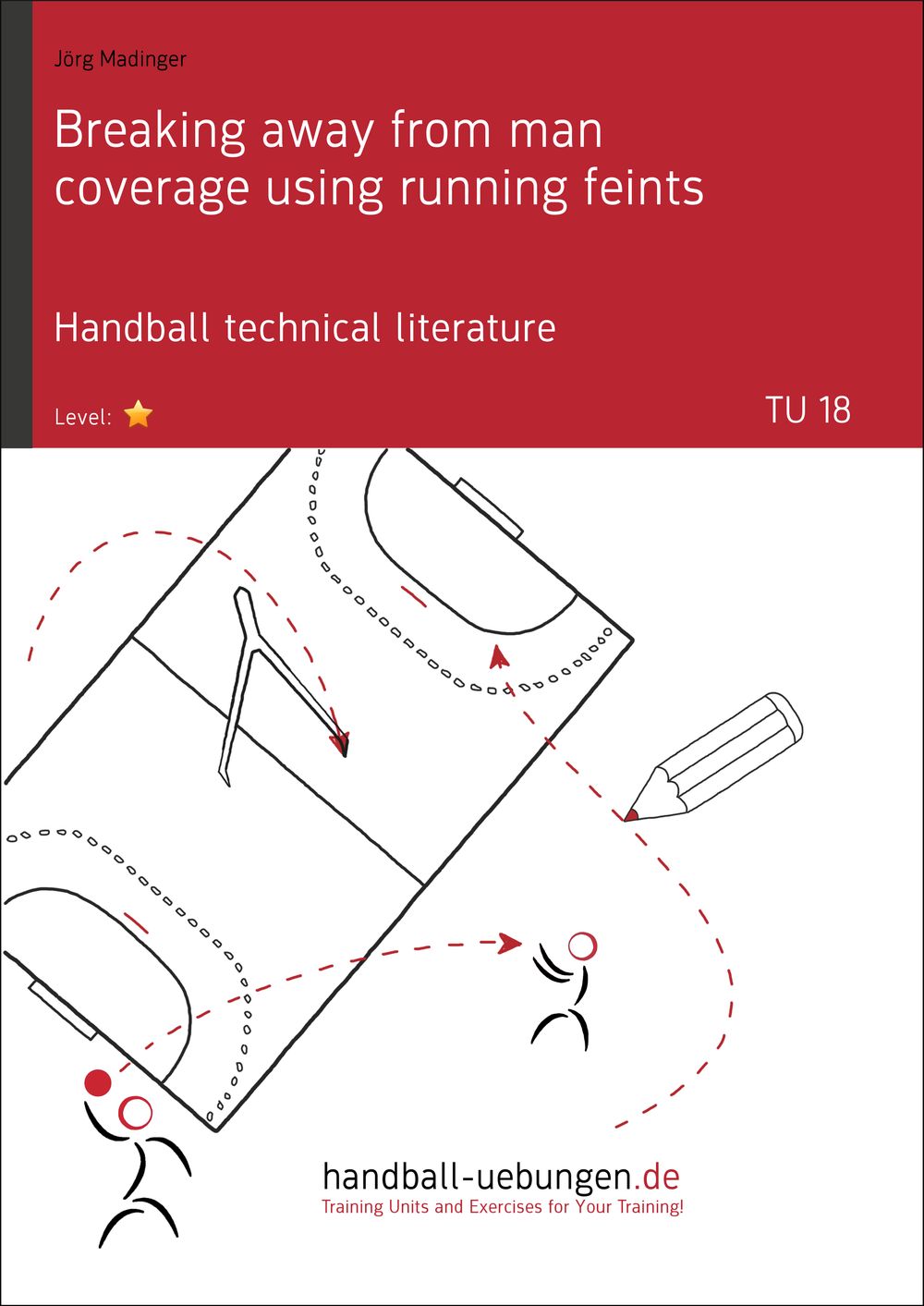 Jörg Madinger

Breaking away from man coverage using running feints

Handball technical literature

Level:

TU 18

handball-uebungen.de
Training Units and Exercises for Your Training!