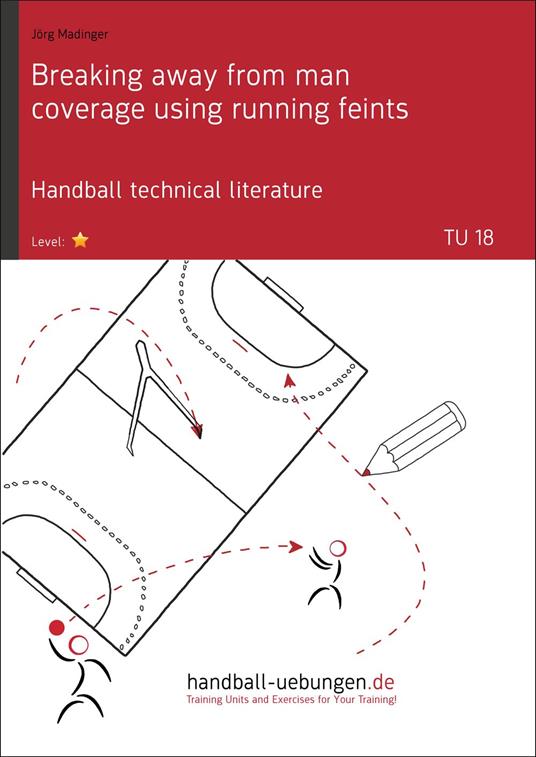 Jörg Madinger

Breaking away from man coverage using running feints

Handball technical literature

Level:

TU 18

handball-uebungen.de
Training Units and Exercises for Your Training!