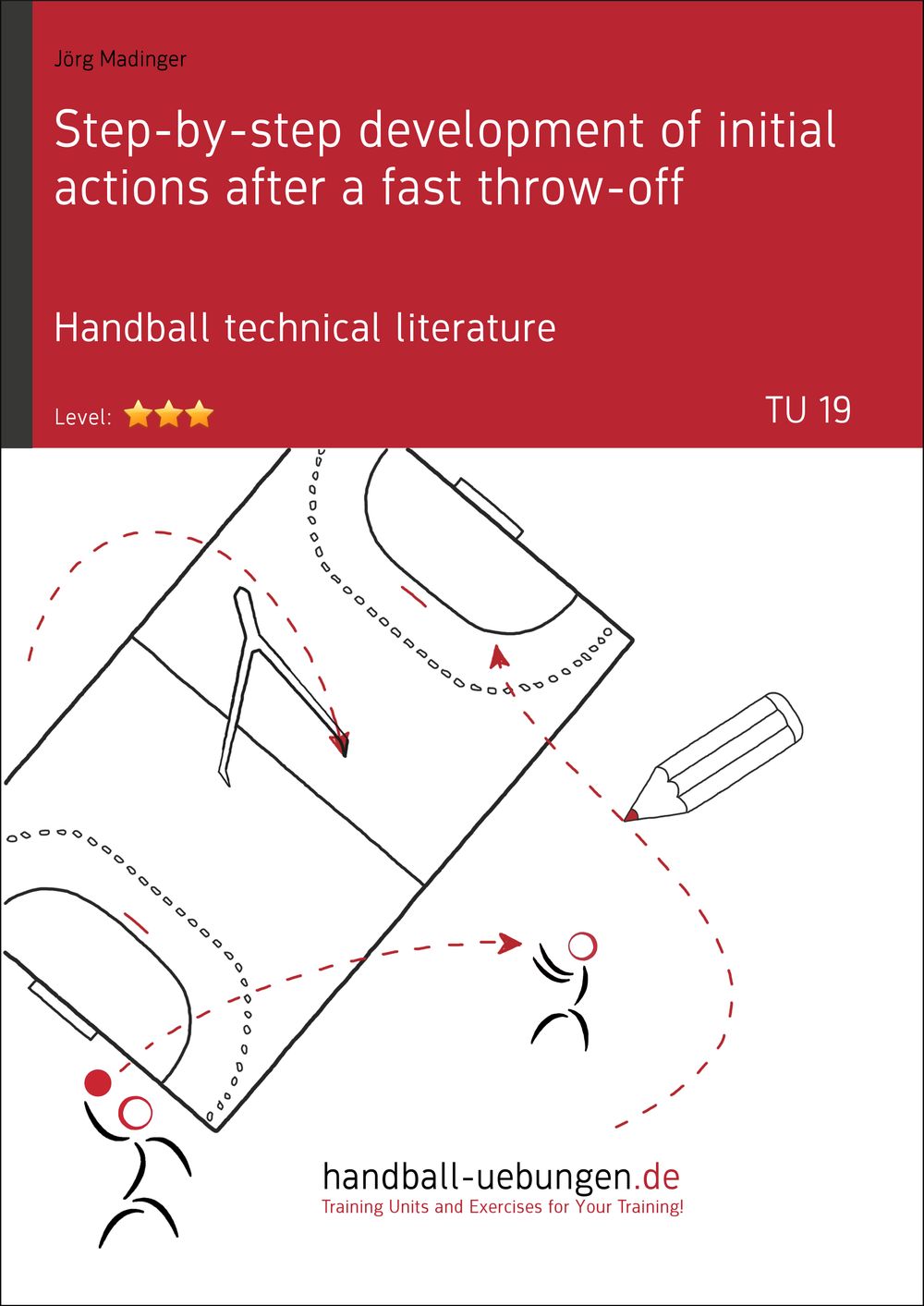 Jörg Madinger

Step-by-step development of initial actions after a fast throw-off

Handball technical literature

Level:

TU 19

handball-uebungen.de
Training Units and Exercises for Your Training!