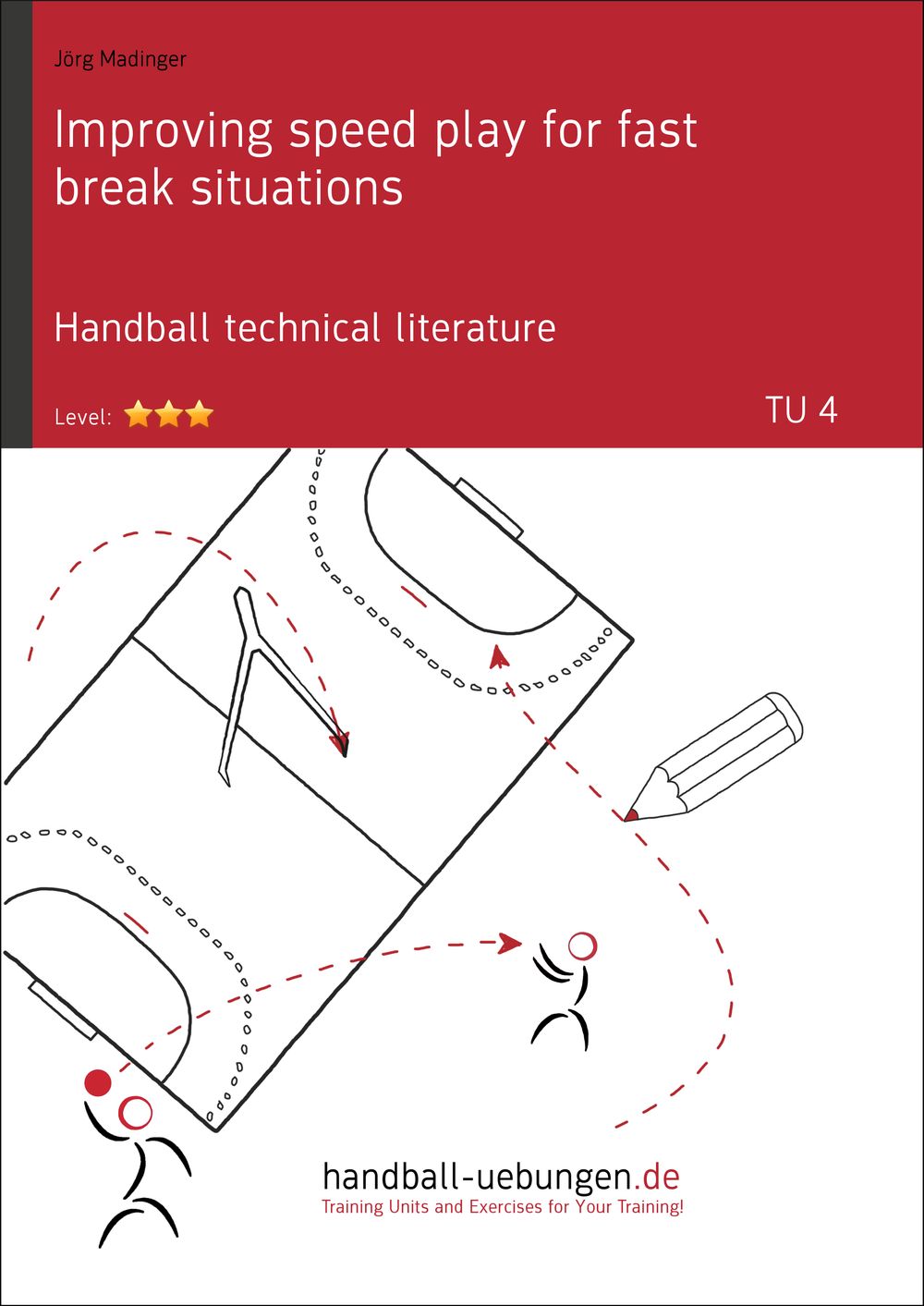 Jörg Madinger

Improving speed play for fast break situations

Handball technical literature

Level:

TU 4

handball-uebungen.de
Training Units and Exercises for Your Training!