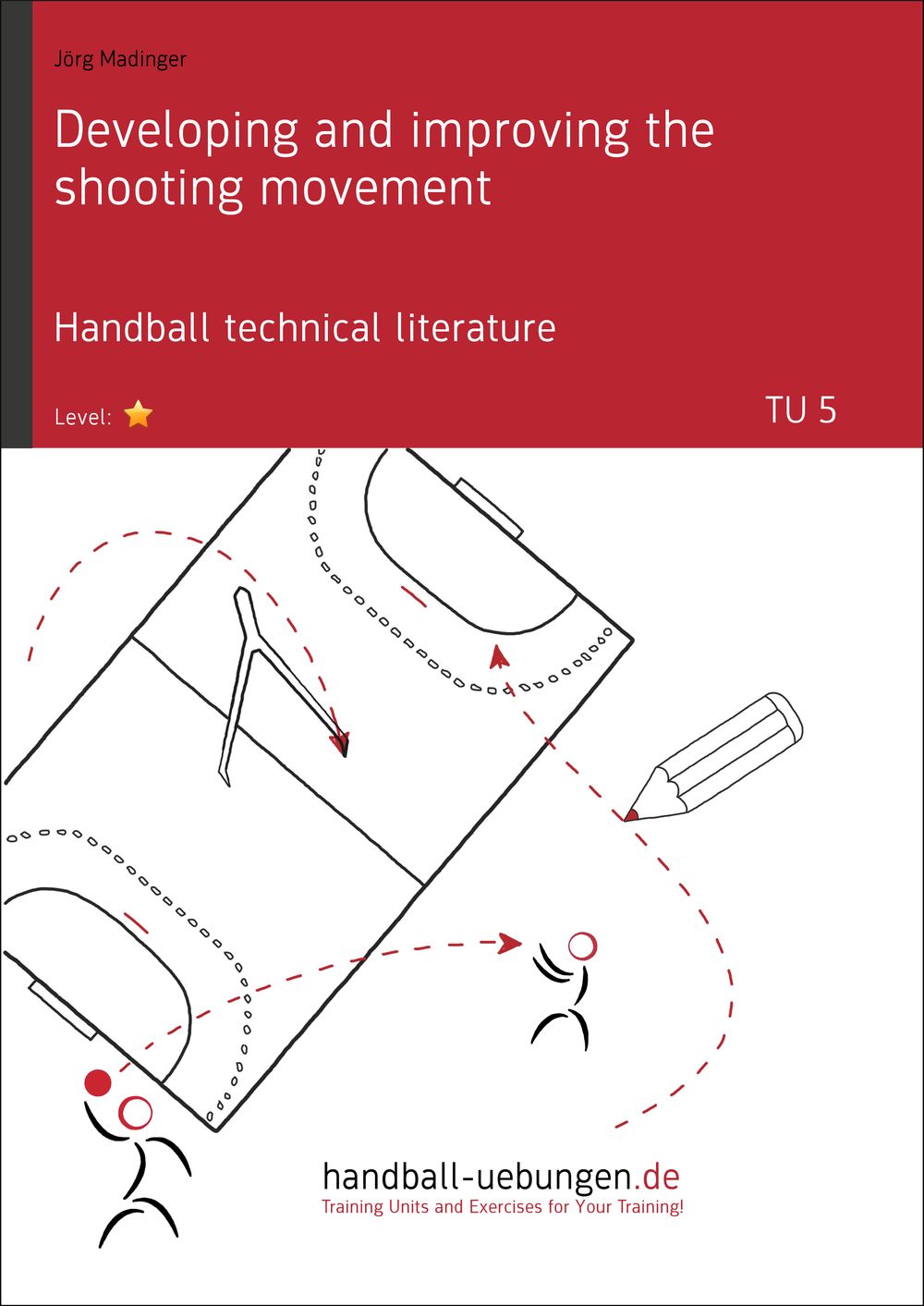 Jörg Madinger

Developing and improving the shooting movement

Handball technical literature

Level:

TU 5

handball-uebungen.de
Training Units and Exercises for Your Training!