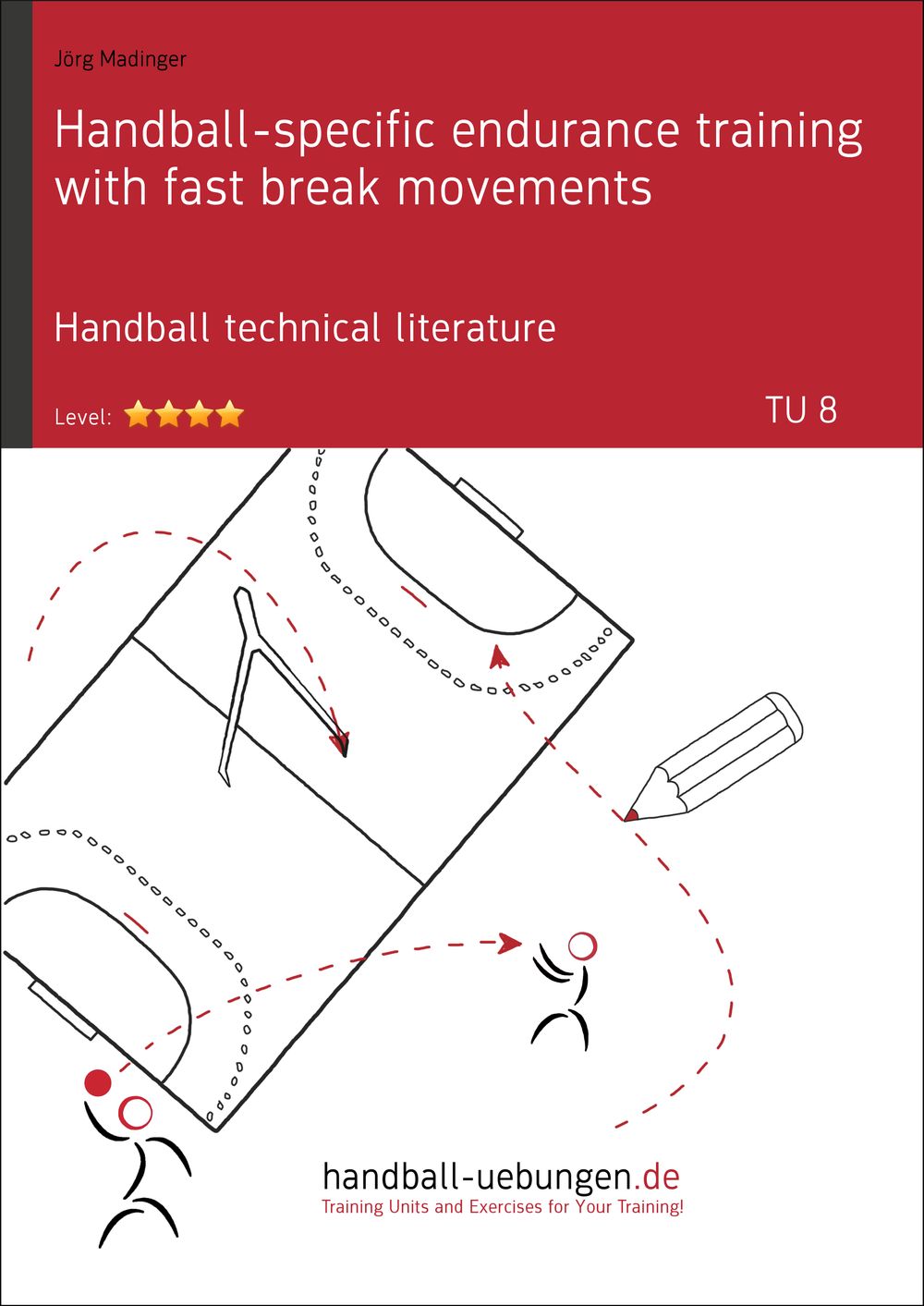 Jörg Madinger

Handball-specific endurance training with fast break movements

Handball technical literature

Level:

TU 8

handball-uebungen.de

Training Units and Exercises for Your Training!