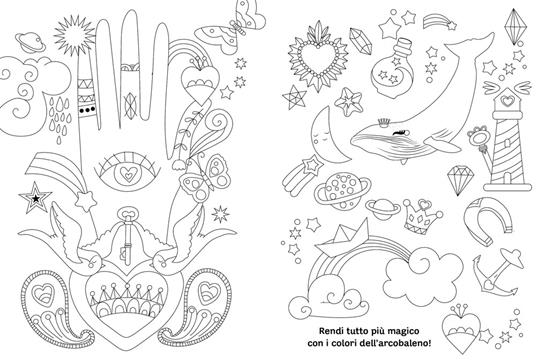 Rendi tutto più magico con i colori dell'arcobaleno!