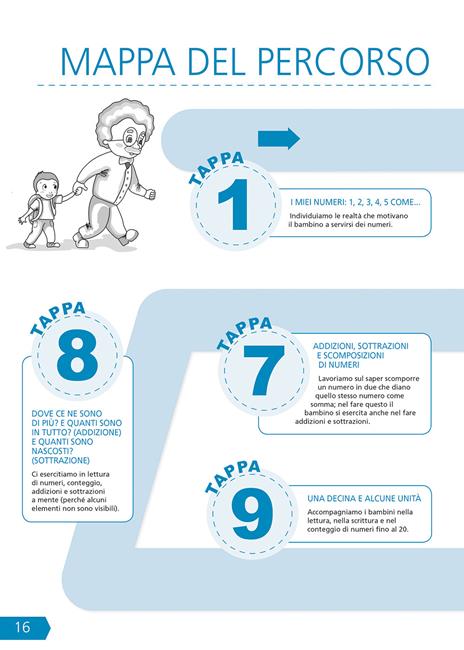 MAPPA DEL PERCORSO

TAPPA
1
I MIEI NUMERI: 1, 2, 3, 4, 5 COME...
Individuiamo le realtà che motivano il bambino a servirsi dei numeri.

TAPPA
8
DOVE CE NE SONO DI PIÙ? E QUANTI SONO IN TUTTO? (ADDIZIONE) E QUANTI SONO NASCOSTI? (SOTTRAZIONE)
Ci esercitiamo in lettura di numeri, conteggio, addizioni e sottrazioni a mente (perché alcuni elementi non sono visibili).

TAPPA
7
ADDIZIONI, SOTTRAZIONI E SCOMPOSIZIONI DI NUMERI
Lavoriamo sul saper scomporre un numero in due che diano quello stesso numero come somma; nel fare questo il bambino si esercita anche nel fare addizioni e sottrazioni.

TAPPA
9
UNA DECINA E ALCUNE UNITÀ
Accompagniamo i bambini nella lettura, nella scrittura e nel conteggio di numeri fino al 20.

16