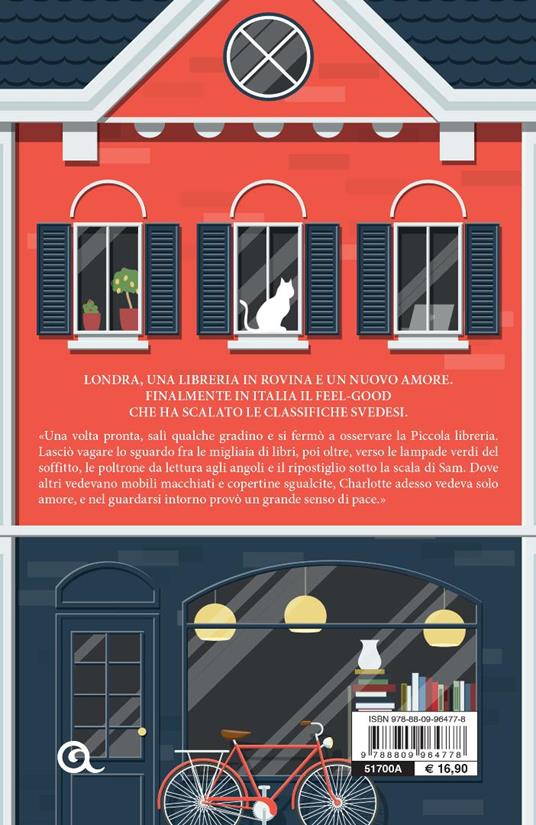 LONDRA, UNA LIBRERIA IN ROVINA E UN NUOVO AMORE.
FINALMENTE IN ITALIA IL FEEL-GOOD
CHE HA SCALATO LE CLASSIFICHE SVEDESI.

«Una volta pronta, salì qualche gradino e si fermò a osservare la Piccola libreria. Lasciò vagare lo sguardo fra le migliaia di libri, poi oltre, verso le lampade verdi del soffitto, le poltrone da lettura agli angoli e il ripostiglio sotto la scala di Sam. Dove altri vedevano mobili macchiati e copertine sgualcite, Charlotte adesso vedeva solo amore, e nel guardarsi intorno provò un grande senso di pace.»

ISBN 978-88-09-96477-8

9 788809 964778

51700A € 16,90