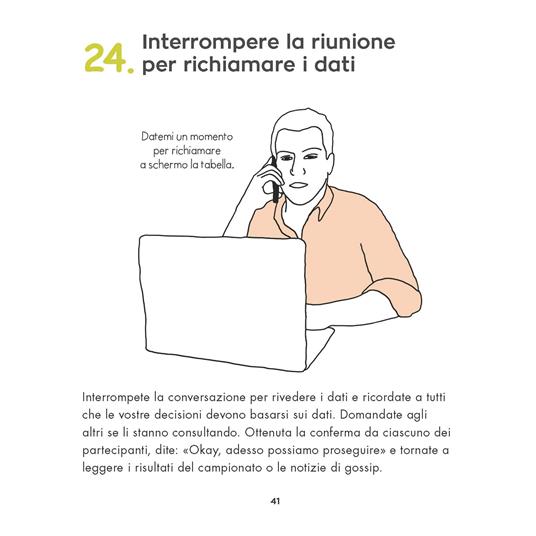 24. Interrompere la riunione per richiamare i dati

Datemi un momento per richiamare a schermo la tabella.

Interrompete la conversazione per rivedere i dati e ricordate a tutti che le vostre decisioni devono basarsi sui dati. Domandate agli altri se li stanno consultando. Ottenuta la conferma da ciascuno dei partecipanti, dite: «Okay, adesso possiamo proseguire» e tornate a leggere i risultati del campionato o le notizie di gossip.

41