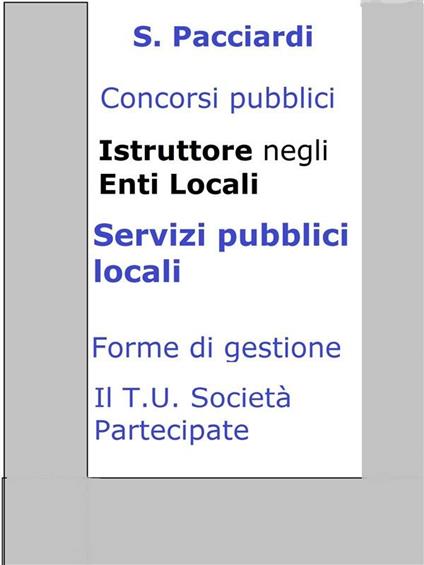 S. Pacciardi

Concorsi pubblici

Istruttore negli Enti Locali

Servizi pubblici locali

Forme di gestione

Il T.U. Società Partecipate