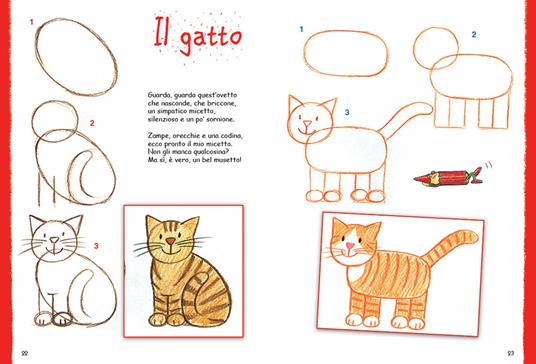 1

Il gatto

Guarda, guarda quest'ovetto
che nasconde, che briccone,
un simpatico micetto,
silenzioso e un po' sornione.

Zampe, orecchie e una codina,
ecco pronto il mio micetto.
Non gli manca qualcosina?
Ma sì, è vero, un bel musetto!

2

3

1

2

3

22

23