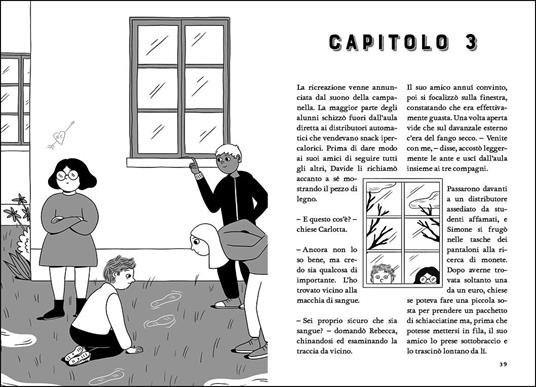 CAPITOLO 3

La ricreazione venne annunciata dal suono della campanella. La maggior parte degli alunni schizzò fuori dall'aula diretta ai distributori automatici che vendevano snack ipercalorici. Prima di dare modo ai suoi amici di seguire tutti gli altri, Davide li richiamò accanto a sé mostrando il pezzo di legno.

– E questo cos'è? – chiese Carlotta.

– Ancora non lo so bene, ma credo sia qualcosa di importante. L'ho trovato vicino alla macchia di sangue.

– Sei proprio sicuro che sia sangue? – domandò Rebecca, chinandosi ed esaminando la traccia da vicino.

Il suo amico annuì convinto, poi si focalizzò sulla finestra, constatando che era effettivamente guasta. Una volta aperta vide che sul davanzale esterno c'era del fango secco. – Venite con me, – disse, accostò leggermente le ante e uscì dall'aula insieme ai tre compagni.

Passarono davanti a un distributore assediato da studenti affamati, e Simone si frugò nelle tasche dei pantaloni alla ricerca di monete. Dopo averne trovata soltanto una da un euro, chiese se poteva fare una piccola sosta per prendere un pacchetto di schiacciatine ma, prima che potesse mettersi in fila, il suo amico lo prese sottobraccio e lo trascinò lontano da lì.

39