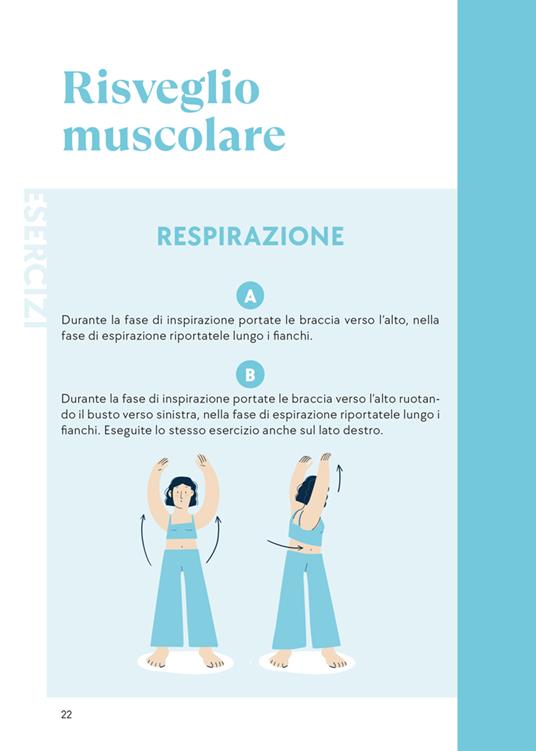 Risveglio muscolare

ESERCIZI

RESPIRAZIONE

A

Durante la fase di inspirazione portate le braccia verso l'alto, nella fase di espirazione riportatele lungo i fianchi.

B

Durante la fase di inspirazione portate le braccia verso l'alto ruotando il busto verso sinistra, nella fase di espirazione riportatele lungo i fianchi. Eseguite lo stesso esercizio anche sul lato destro.

22