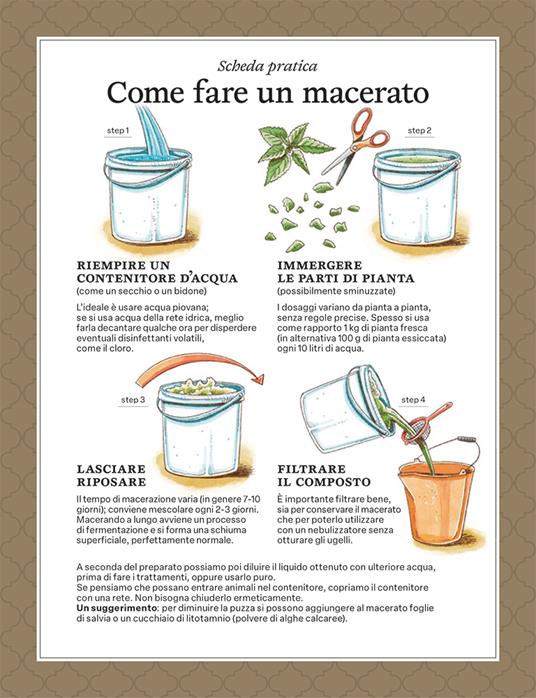 Scheda pratica

Come fare un macerato

step 1

RIEMPIRE UN CONTENITORE D'ACQUA
(come un secchio o un bidone)

L'ideale è usare acqua piovana; se si usa acqua della rete idrica, meglio farla decantare qualche ora per disperdere eventuali disinfettanti volatili, come il cloro.

step 2

IMMERGERE LE PARTI DI PIANTA
(possibilmente sminuzzate)

I dosaggi variano da pianta a pianta, senza regole precise. Spesso si usa come rapporto 1 kg di pianta fresca (in alternativa 100 g di pianta essiccata) ogni 10 litri di acqua.

step 3

LASCIARE RIPOSARE

Il tempo di macerazione varia (in genere 7-10 giorni); conviene mescolare ogni 2-3 giorni. Macerando a lungo avviene un processo di fermentazione e si forma una schiuma superficiale, perfettamente normale.

step 4

FILTRARE IL COMPOSTO

È importante filtrare bene, sia per conservare il macerato che per poterlo utilizzare con un nebulizzatore senza otturare gli ugelli.

A seconda del preparato possiamo poi diluire il liquido ottenuto con ulteriore acqua, prima di fare i trattamenti, oppure usarlo puro.
Se pensiamo che possano entrare animali nel contenitore, copriamo il contenitore con una rete. Non bisogna chiuderlo ermeticamente.
Un suggerimento: per diminuire la puzza si possono aggiungere al macerato foglie di salvia o un cucchiaio di litotamnio (polvere di alghe calcaree).