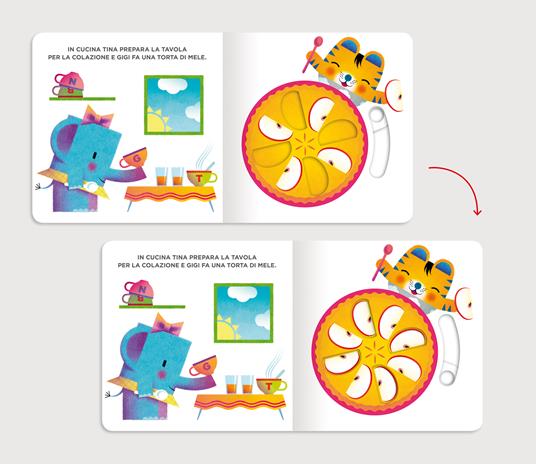 IN CUCINA TINA PREPARA LA TAVOLA PER LA COLAZIONE E GIGI FA UNA TORTA DI MELE.

N
B

G

T

IN CUCINA TINA PREPARA LA TAVOLA PER LA COLAZIONE E GIGI FA UNA TORTA DI MELE.

N
B

G

T