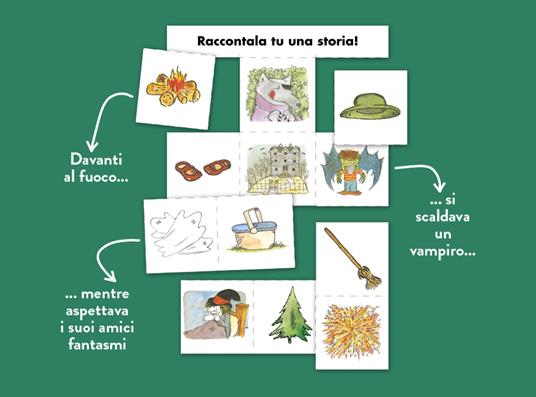 Raccontala tu una storia!

Davanti al fuoco...

... si scaldava un vampiro...

... mentre aspettava i suoi amici fantasmi