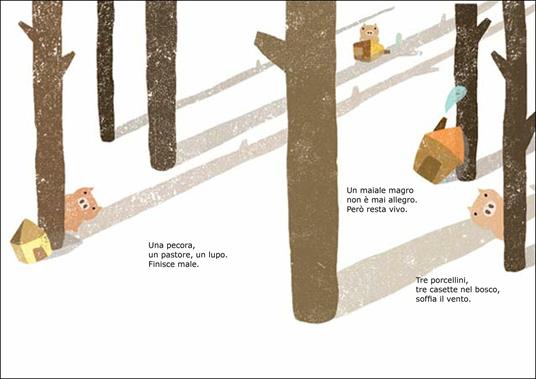 Una pecora,
un pastore, un lupo.
Finisce male.

Un maiale magro
non è mai allegro.
Però resta vivo.

Tre porcellini,
tre casette nel bosco,
soffia il vento.