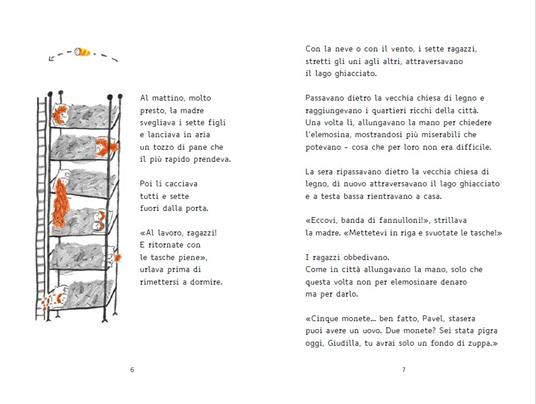 Al mattino, molto presto, la madre svegliava i sette figli e lanciava in aria un tozzo di pane che il più rapido prendeva.

Poi li cacciava tutti e sette fuori dalla porta.

«Al lavoro, ragazzi! E ritornate con le tasche piene», urlava prima di rimettersi a dormire.

6

Con la neve o con il vento, i sette ragazzi, stretti gli uni agli altri, attraversavano il lago ghiacciato.

Passavano dietro la vecchia chiesa di legno e raggiungevano i quartieri ricchi della città. Una volta lì, allungavano la mano per chiedere l'elemosina, mostrandosi più miserabili che potevano – cosa che per loro non era difficile.

La sera ripassavano dietro la vecchia chiesa di legno, di nuovo attraversavano il lago ghiacciato e a testa bassa rientravano a casa.

«Eccovi, banda di fannulloni!», strillava la madre. «Mettetevi in riga e svuotate le tasche!»

I ragazzi obbedivano. Come in città allungavano la mano, solo che questa volta non per elemosinare denaro ma per darlo.

«Cinque monete... ben fatto, Pavel, stasera puoi avere un uovo. Due monete? Sei stata pigra oggi, Giudilla, tu avrai solo un fondo di zuppa.»

7