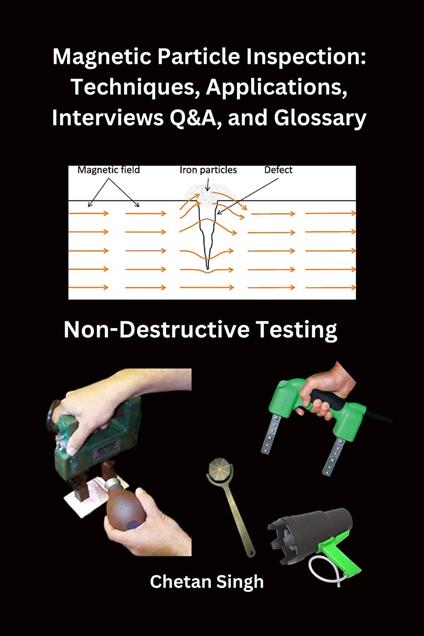 Magnetic Particle Inspection: Techniques, Applications, Interviews Q&A, and Glossary

Magnetic field

Iron particles

Defect

Non-Destructive Testing

Chetan Singh