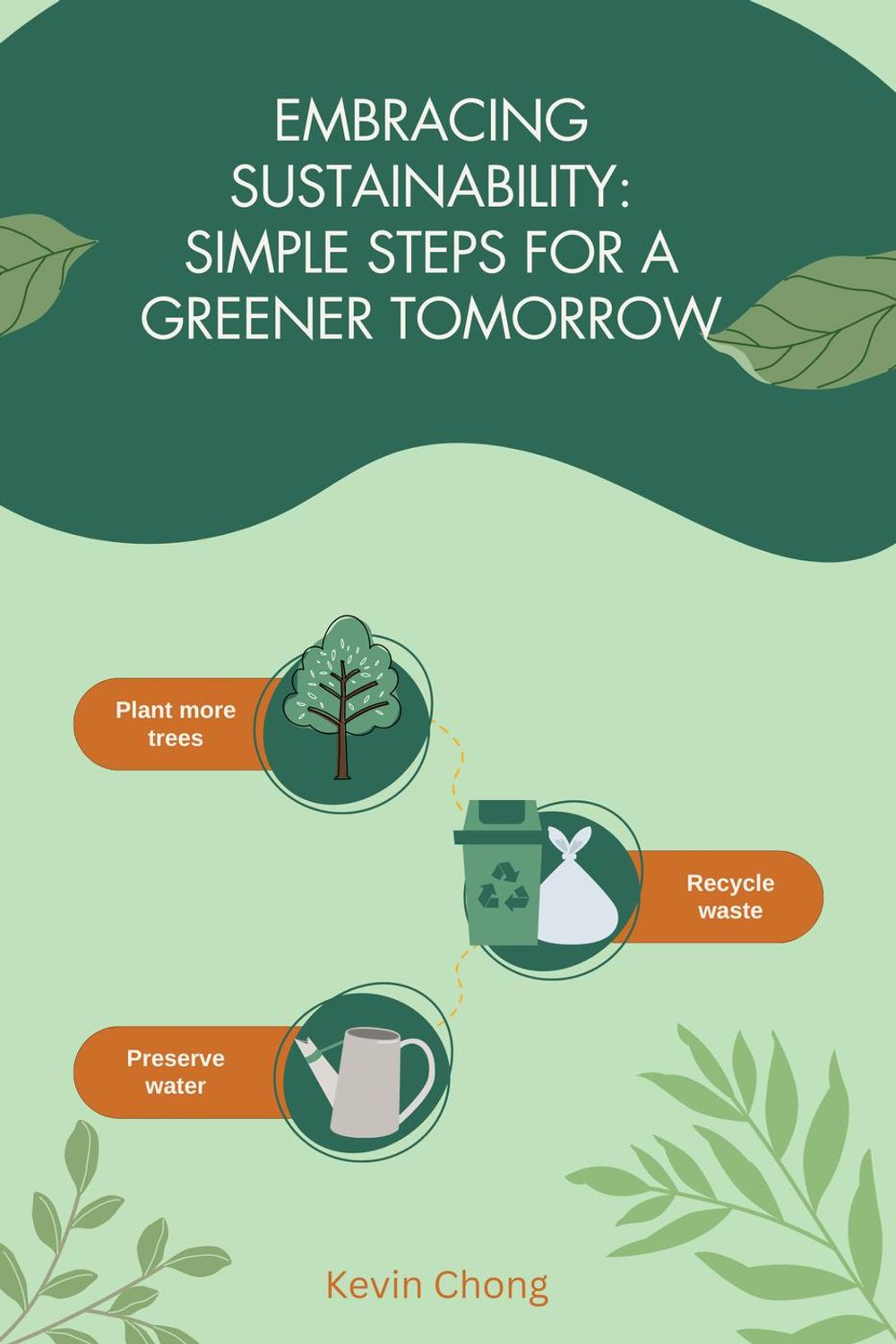 EMBRACING SUSTAINABILITY: SIMPLE STEPS FOR A GREENER TOMORROW

Plant more trees

Recycle waste

Preserve water

Kevin Chong