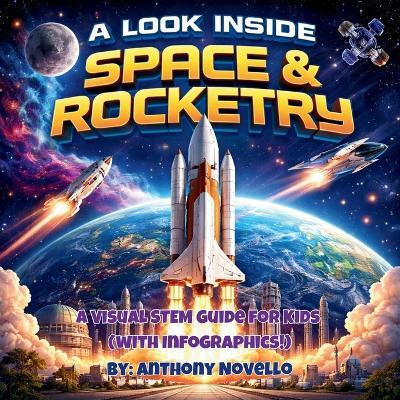 A LOOK INSIDE
SPACE & ROCKETRY

A VISUAL STEM GUIDE FOR KIDS (WITH INFOGRAPHICS!)

BY: ANTHONY NOVELLO